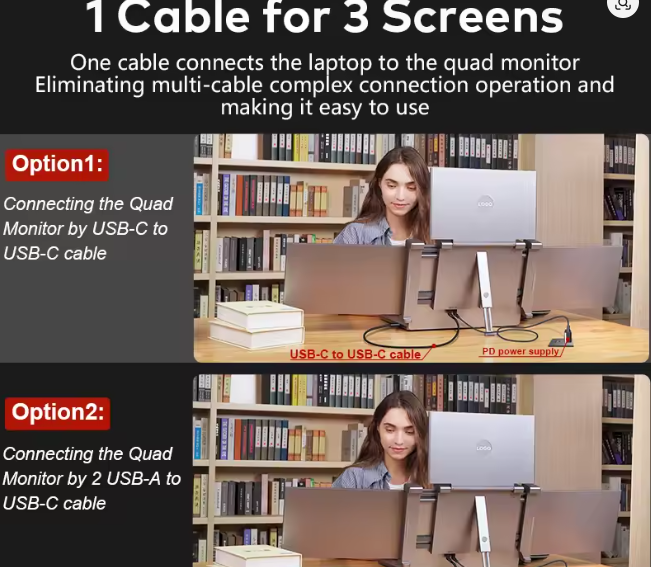 1 Cable for 3 Screens

One cable connects the laptop to the quad monitor Eliminating multi-cable complex connection operation and making it easy to use

Option1:

Connecting the Quad Monitor by USB-C to USB-C cable

LOGO

USB-C to USB-C cable

PD power supply

Option2:

Connecting the Quad Monitor by 2 USB-A to USB-C cable

LOGO